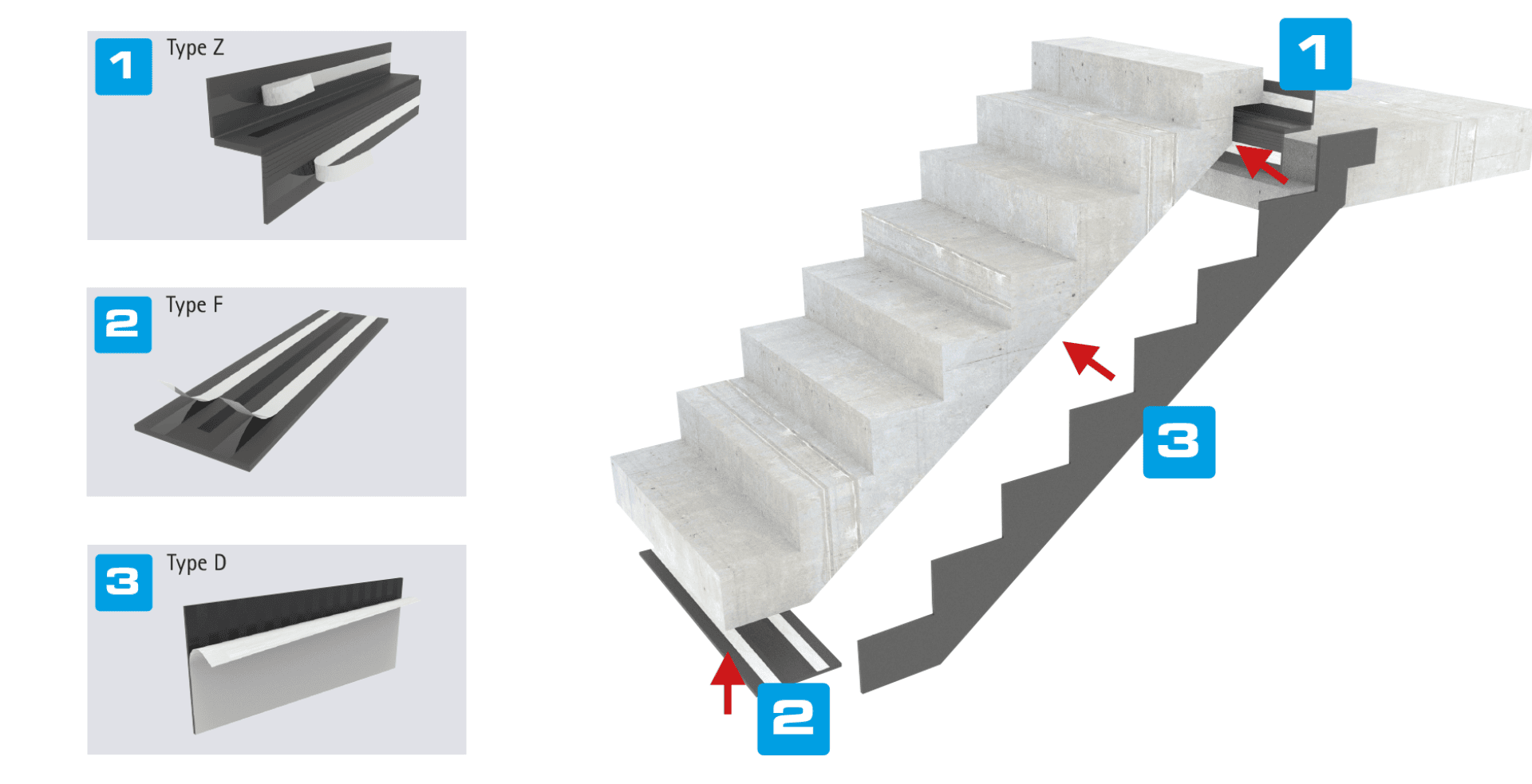 1 Type Z

2 Type F

3 Type D

1

3

2